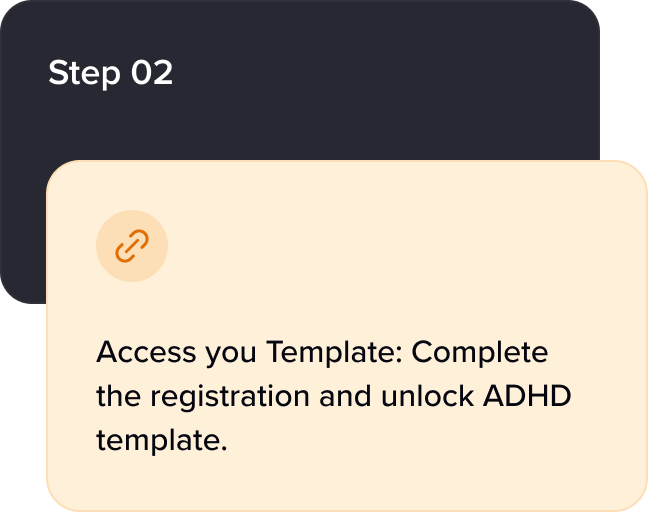 Step 02

Access you Template: Complete the registration and unlock ADHD template.